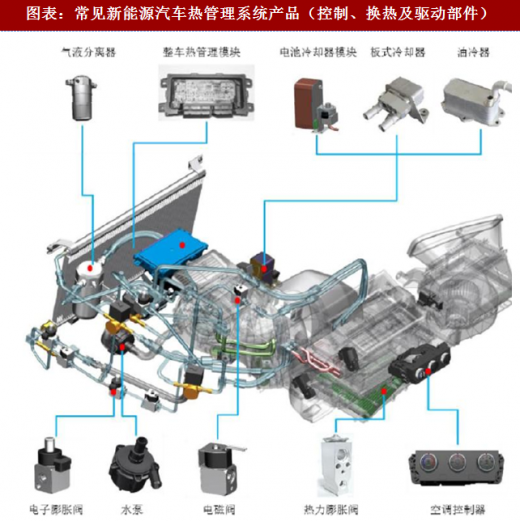 图表：常见新能源汽车热管理系统产品（控制、换热及驱动部件）

气液分离器

整车热管理模块

电池冷却器模块

板式冷却器

油冷器

电子膨胀阀

水泵

电磁阀

热力膨胀阀

空调控制器